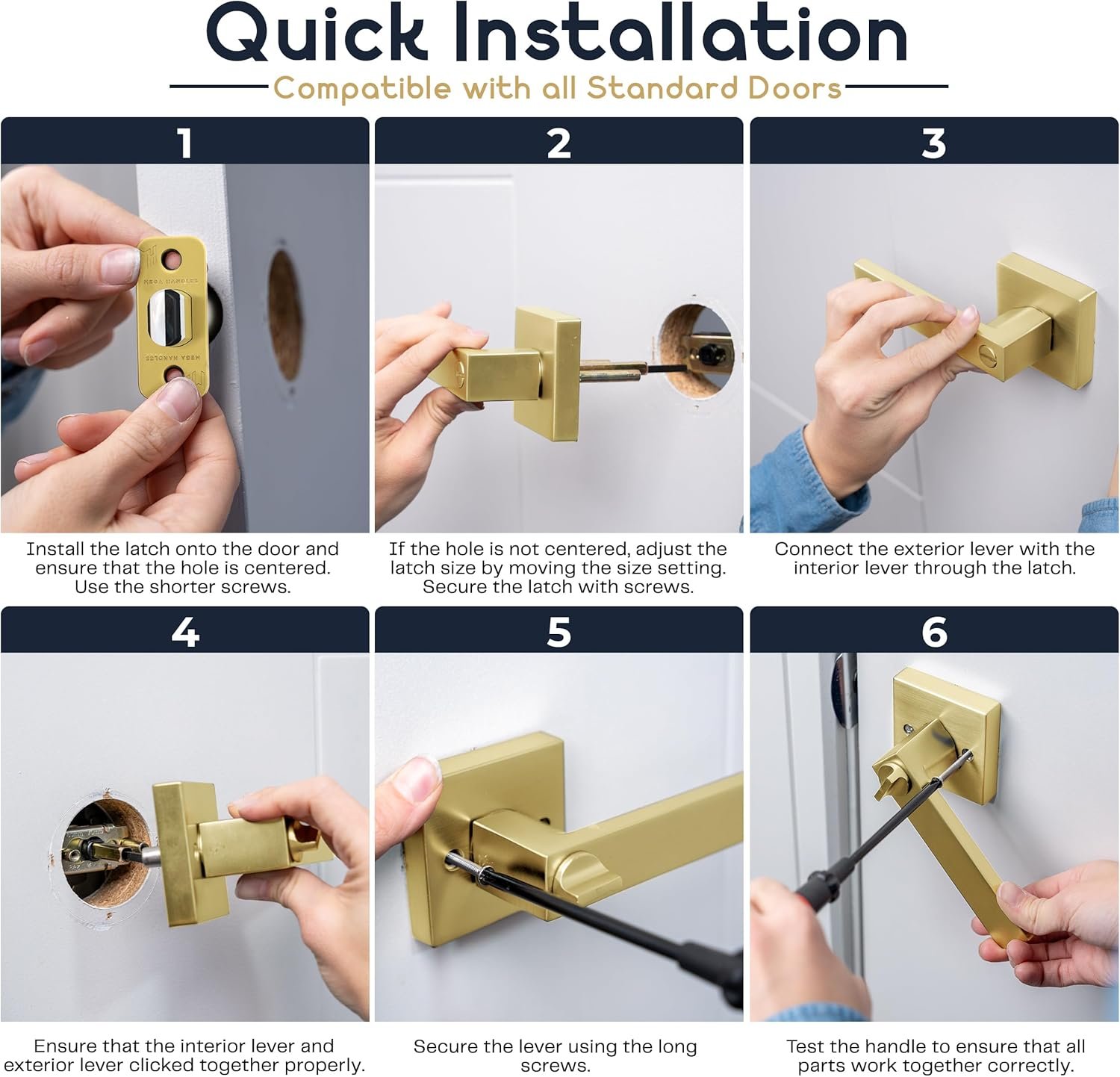 Quick Installation

Compatible with all Standard Doors

1

MEGA HANDLES

MEGA HANDLES

Install the latch onto the door and ensure that the hole is centered. Use the shorter screws.

2

If the hole is not centered, adjust the latch size by moving the size setting. Secure the latch with screws.

3

Connect the exterior lever with the interior lever through the latch.

4

Ensure that the interior lever and exterior lever clicked together properly.

5

Secure the lever using the long screws.

6

Test the handle to ensure that all parts work together correctly.