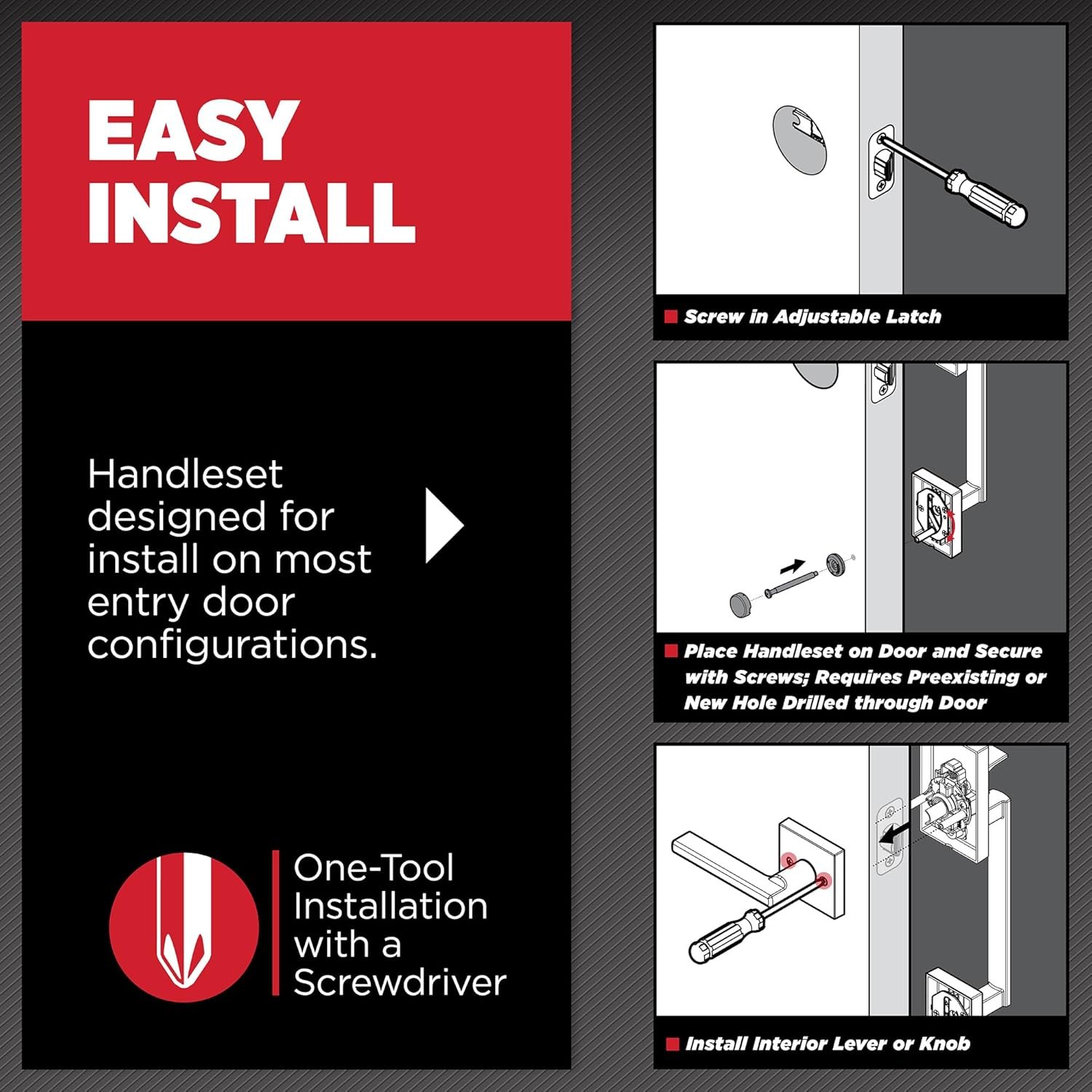 EASY INSTALL

Handleset designed for install on most entry door configurations.

One-Tool Installation with a Screwdriver

Screw in Adjustable Latch

Place Handleset on Door and Secure with Screws; Requires Preexisting or New Hole Drilled through Door

Install Interior Lever or Knob