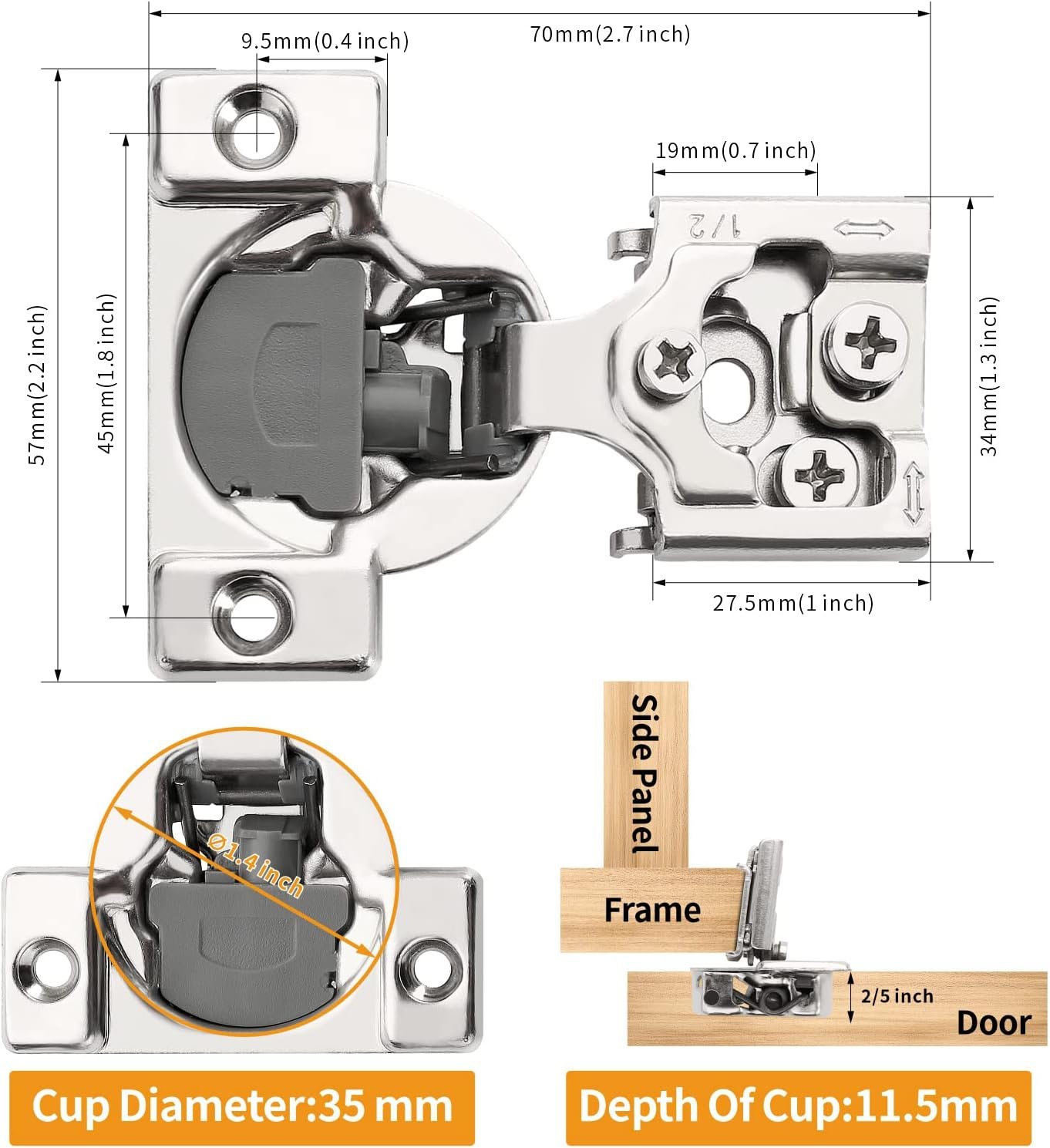 70mm(2.7 inch)
9.5mm(0.4 inch)
19mm(0.7 inch)
1/2
57mm(2.2 inch)
45mm(1.8 inch)
34mm(1.3 inch)
27.5mm(1 inch)
Ø1.4 inch
Side Panel
Frame
2/5 inch
Door
Cup Diameter:35 mm
Depth Of Cup:11.5mm