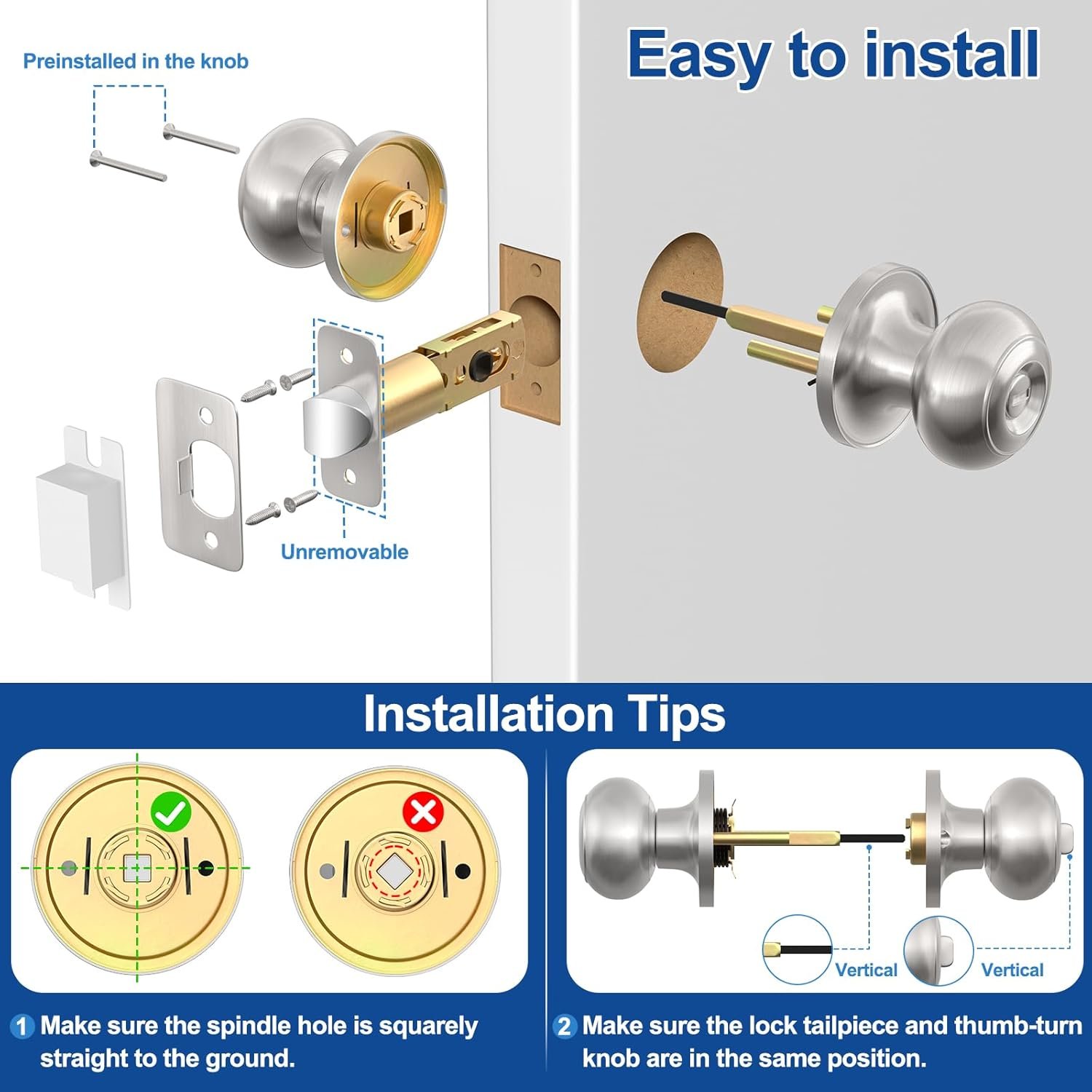 Preinstalled in the knob

Easy to install

Unremovable

Installation Tips

Vertical

Vertical

1 Make sure the spindle hole is squarely straight to the ground.

2 Make sure the lock tailpiece and thumb-turn knob are in the same position.