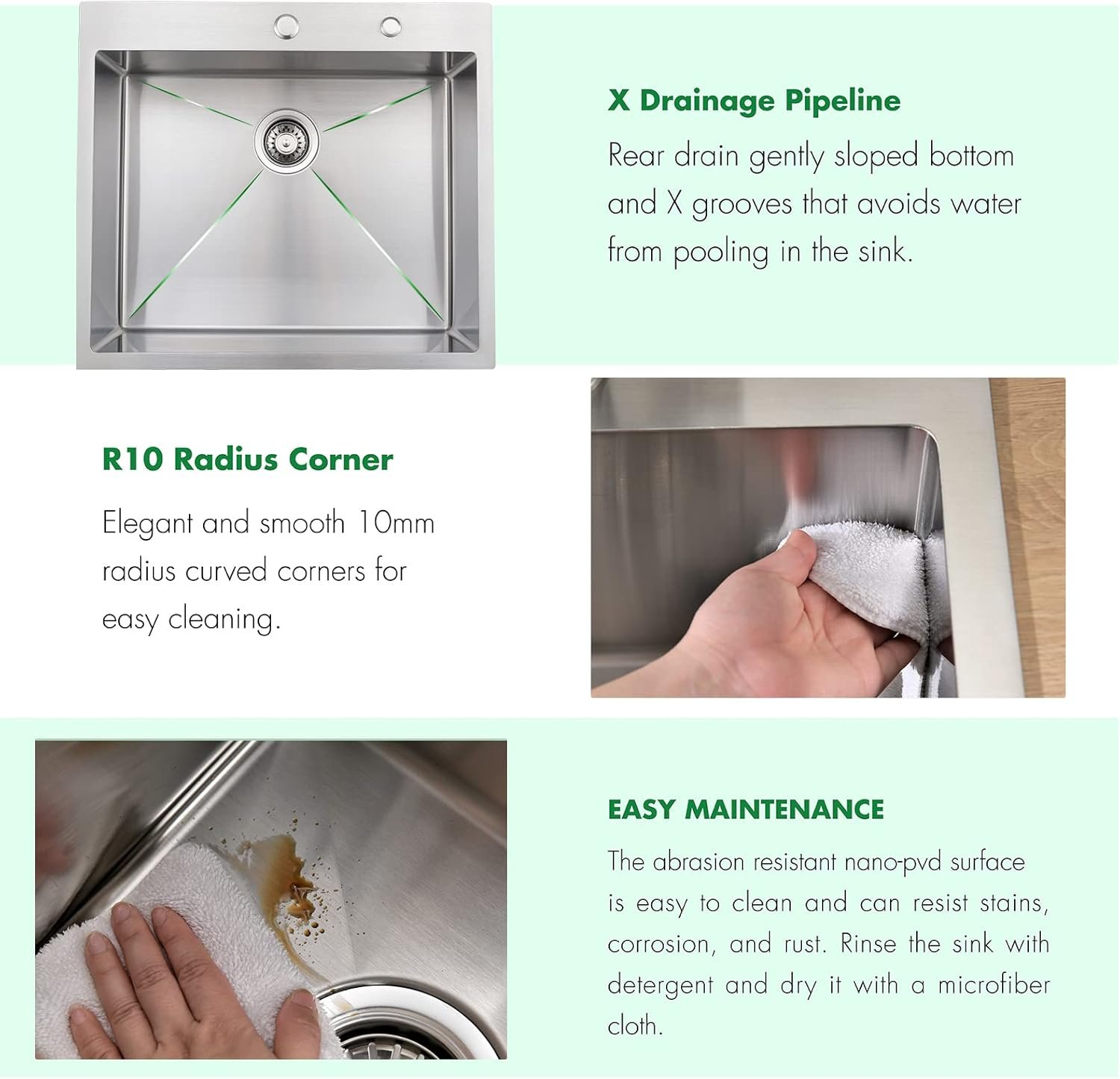 X Drainage Pipeline

Rear drain gently sloped bottom and X grooves that avoids water from pooling in the sink.

R10 Radius Corner

Elegant and smooth 10mm radius curved corners for easy cleaning.

EASY MAINTENANCE

The abrasion resistant nano-pvd surface is easy to clean and can resist stains, corrosion, and rust. Rinse the sink with detergent and dry it with a microfiber cloth.