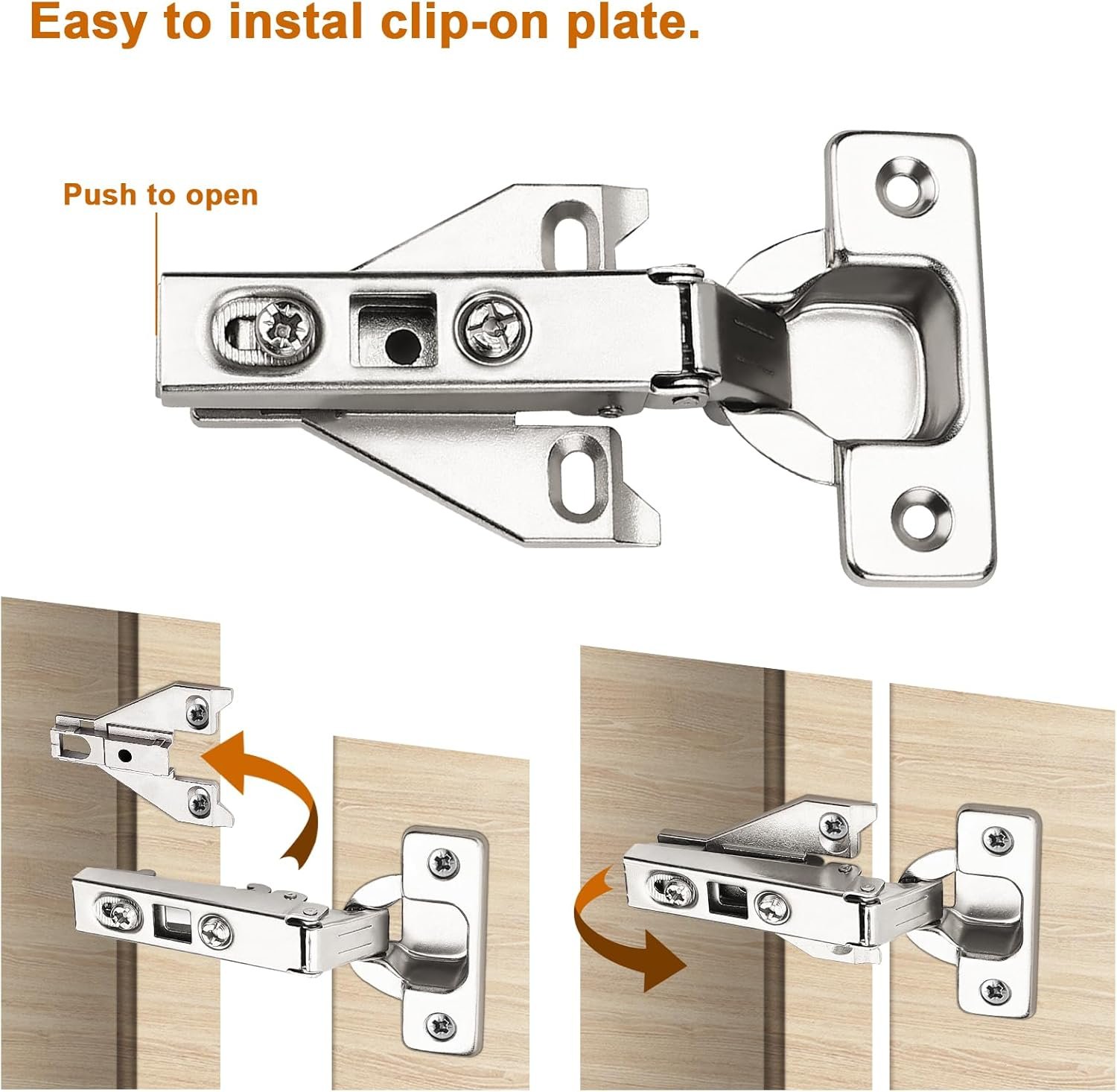 Easy to instal clip-on plate.

Push to open