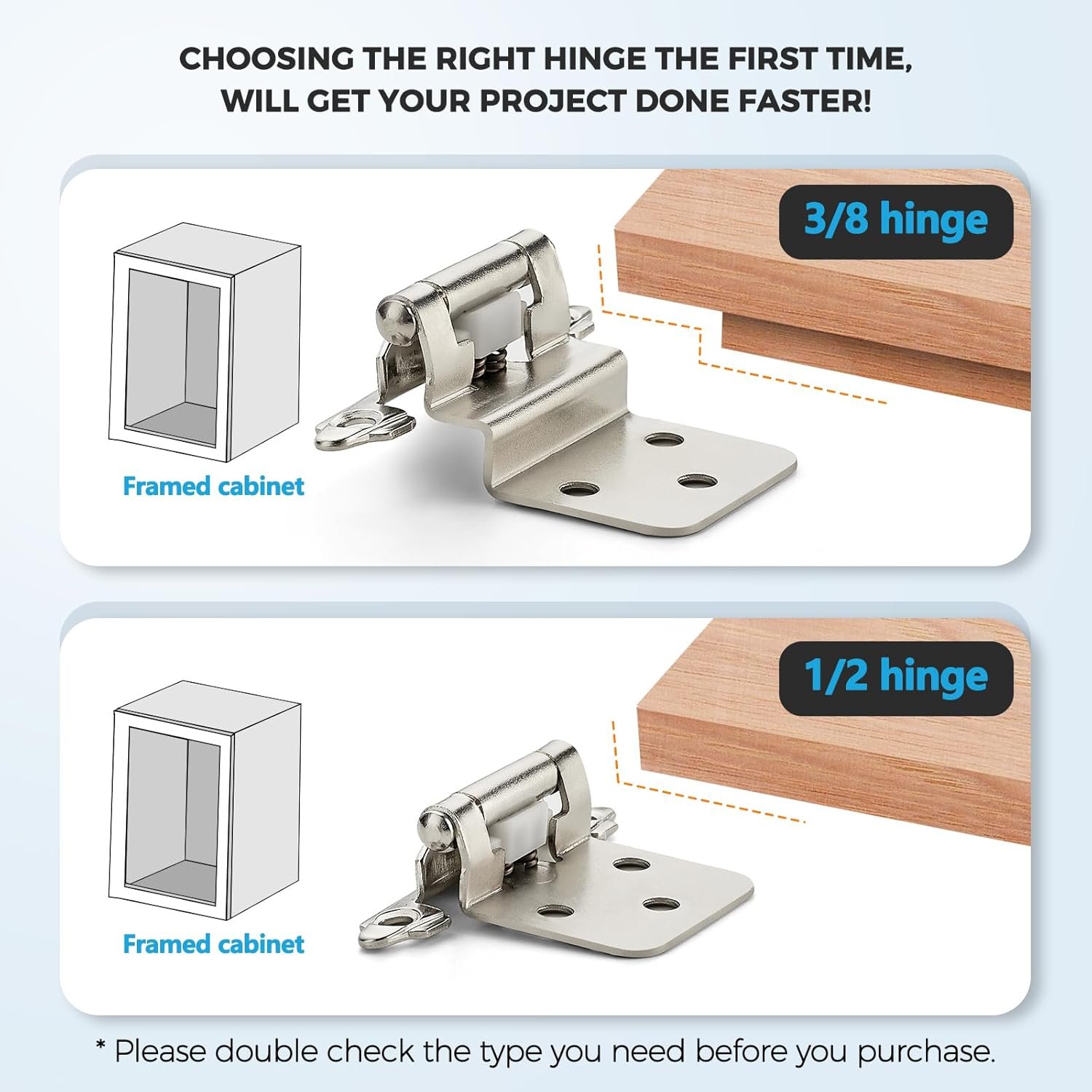 CHOOSING THE RIGHT HINGE THE FIRST TIME, WILL GET YOUR PROJECT DONE FASTER!

3/8 hinge

Framed cabinet

1/2 hinge

Framed cabinet

* Please double check the type you need before you purchase.