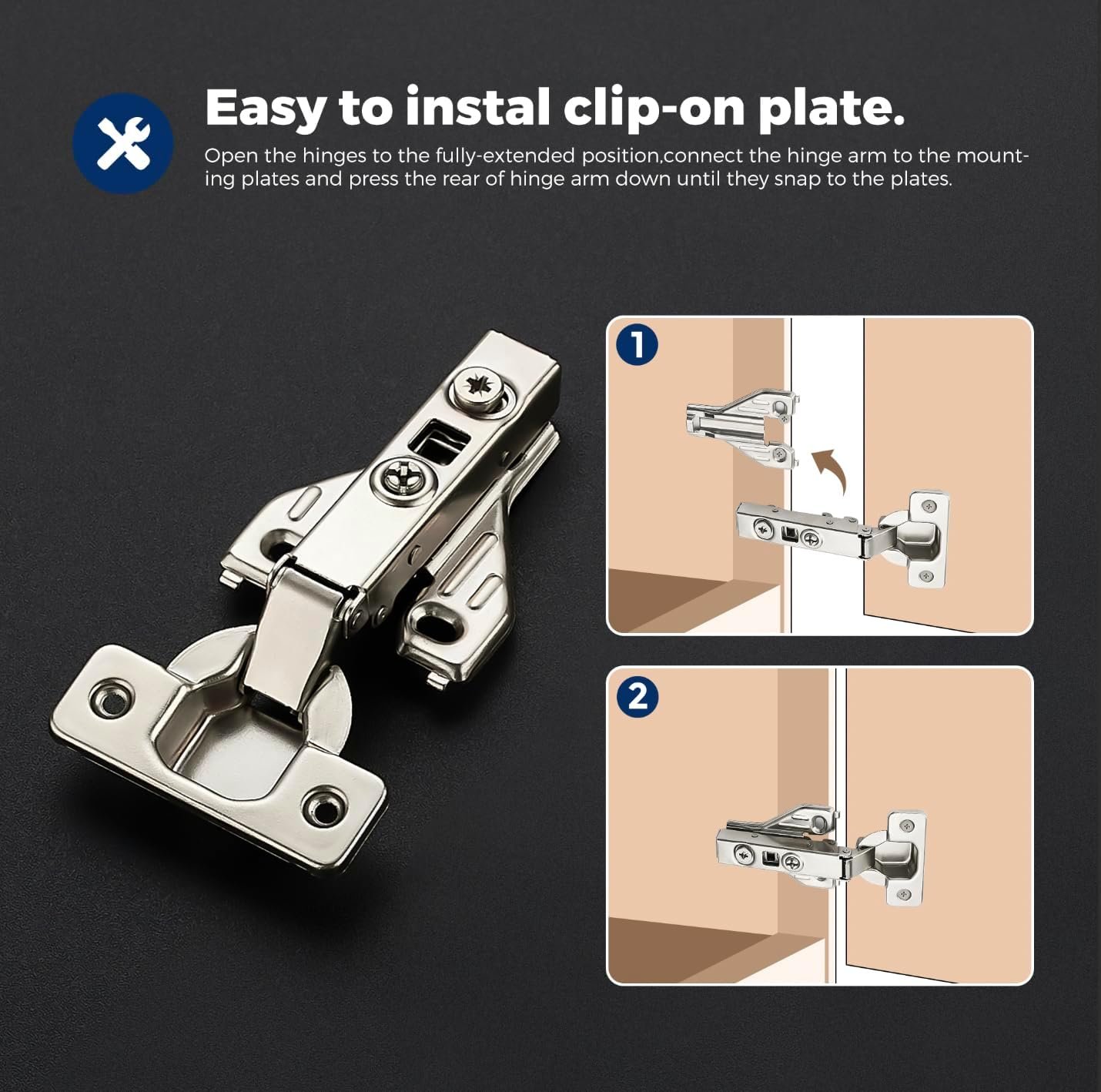 Easy to instal clip-on plate.

Open the hinges to the fully-extended position,connect the hinge arm to the mounting plates and press the rear of hinge arm down until they snap to the plates.

1

2