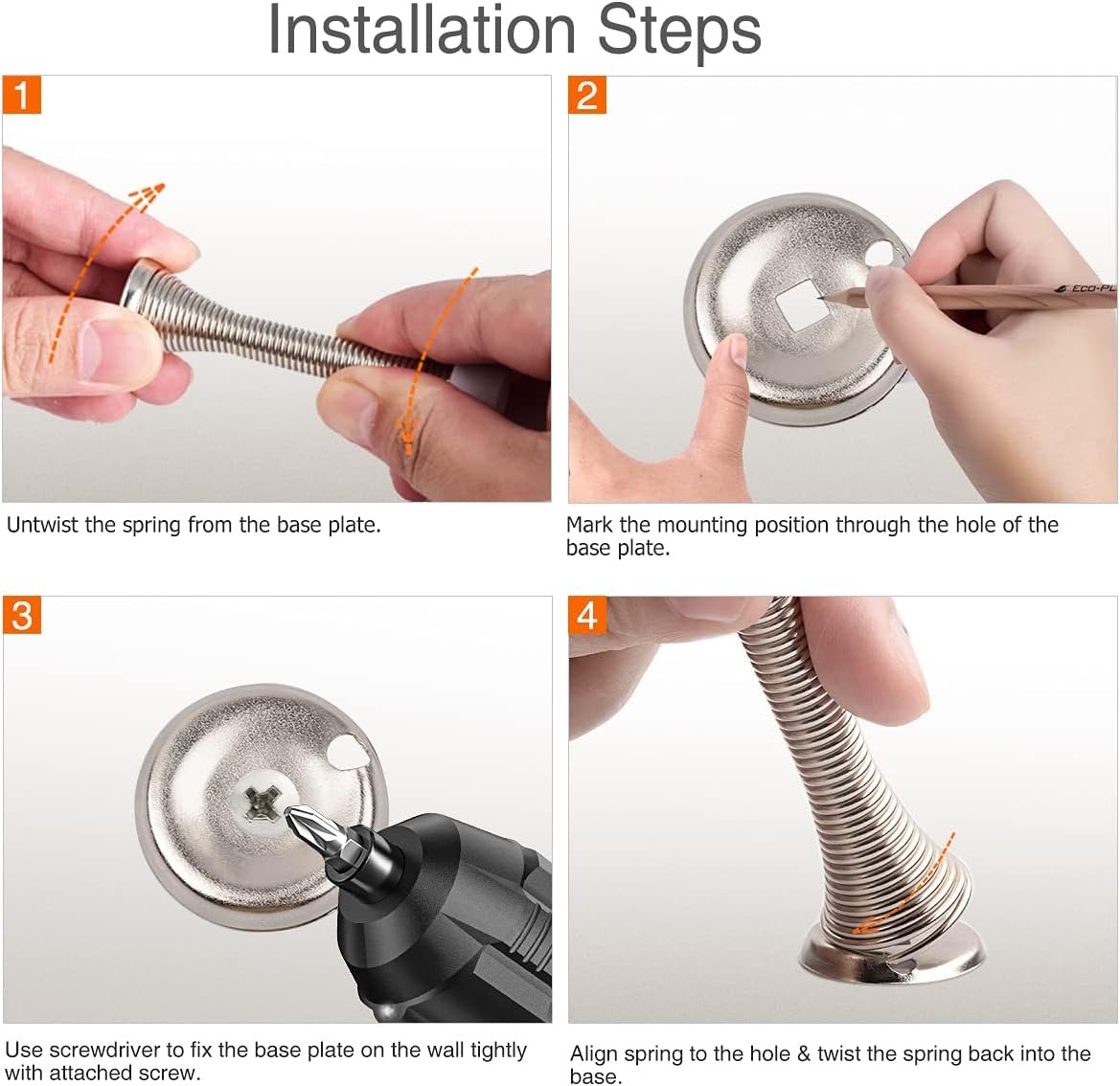 Installation Steps

1

Untwist the spring from the base plate.

2

ECO-PL

Mark the mounting position through the hole of the base plate.

3

Use screwdriver to fix the base plate on the wall tightly with attached screw.

4

Align spring to the hole & twist the spring back into the base.